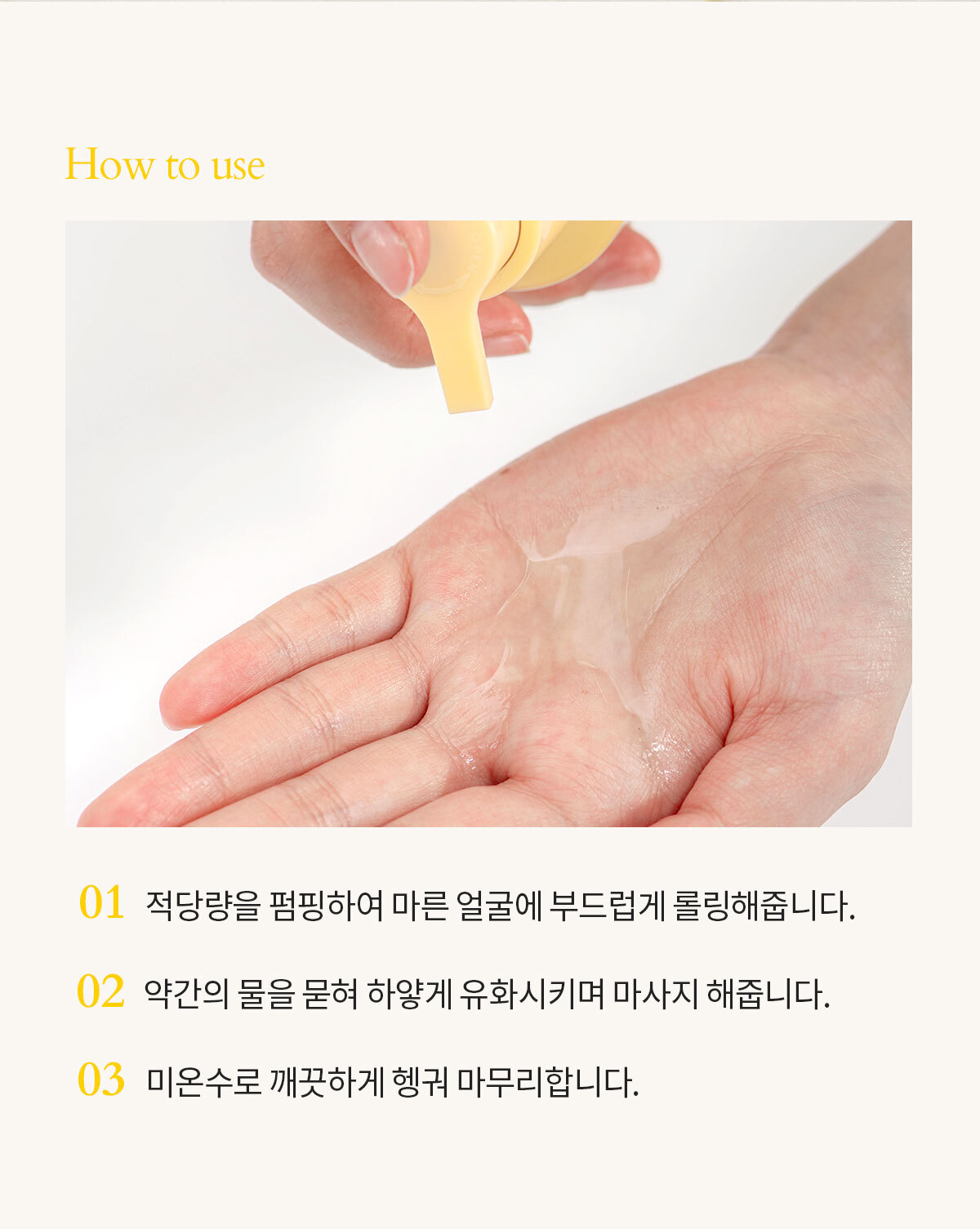 How to use

01 적당량을 펌핑하여 마른 얼굴에 부드럽게 롤링해줍니다.

02 약간의 물을 묻혀 하얗게 유화시키며 마사지 해줍니다.

03 미온수로 깨끗하게 헹궈 마무리합니다.